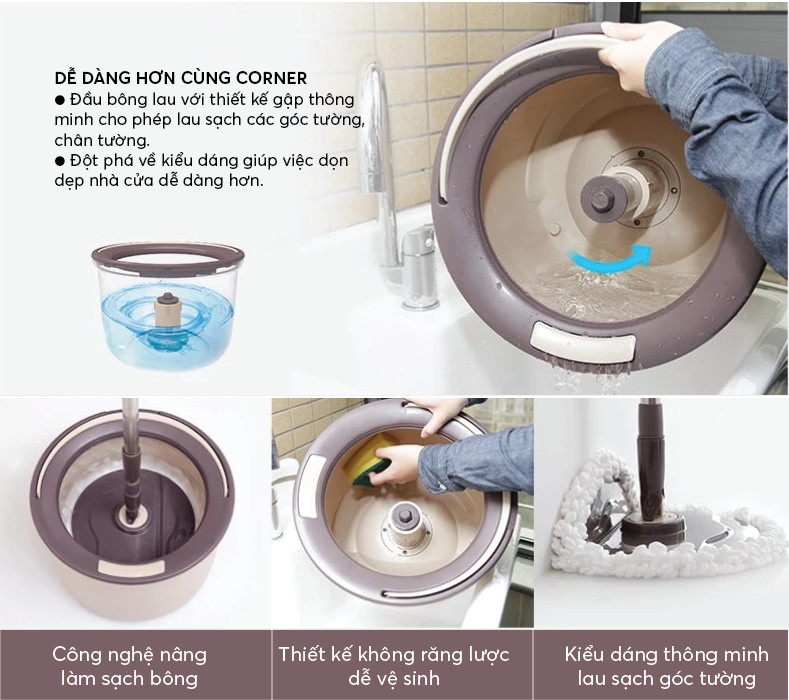 DỄ DÀNG HƠN CÙNG CORNER
● Đầu bông lau với thiết kế gập thông minh cho phép lau sạch các góc tường, chân tường.
● Đột phá về kiểu dáng giúp việc dọn dẹp nhà cửa dễ dàng hơn.

Công nghệ nâng làm sạch bông

Thiết kế không răng lược dễ vệ sinh

Kiểu dáng thông minh lau sạch góc tường